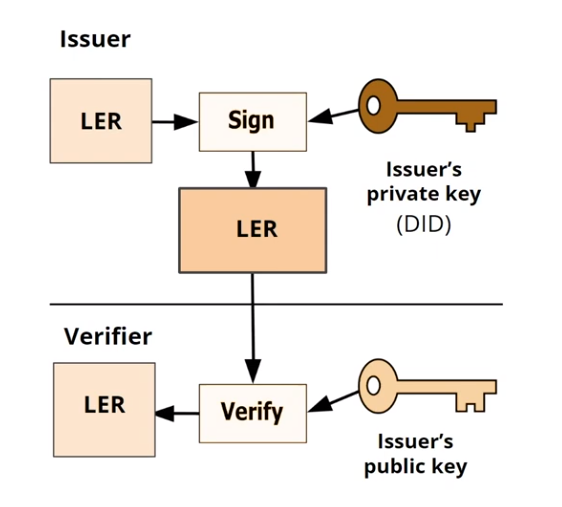 Issuer

LER

Sign

Issuer's private key (DID)

LER

Verifier

LER

Verify

Issuer's public key